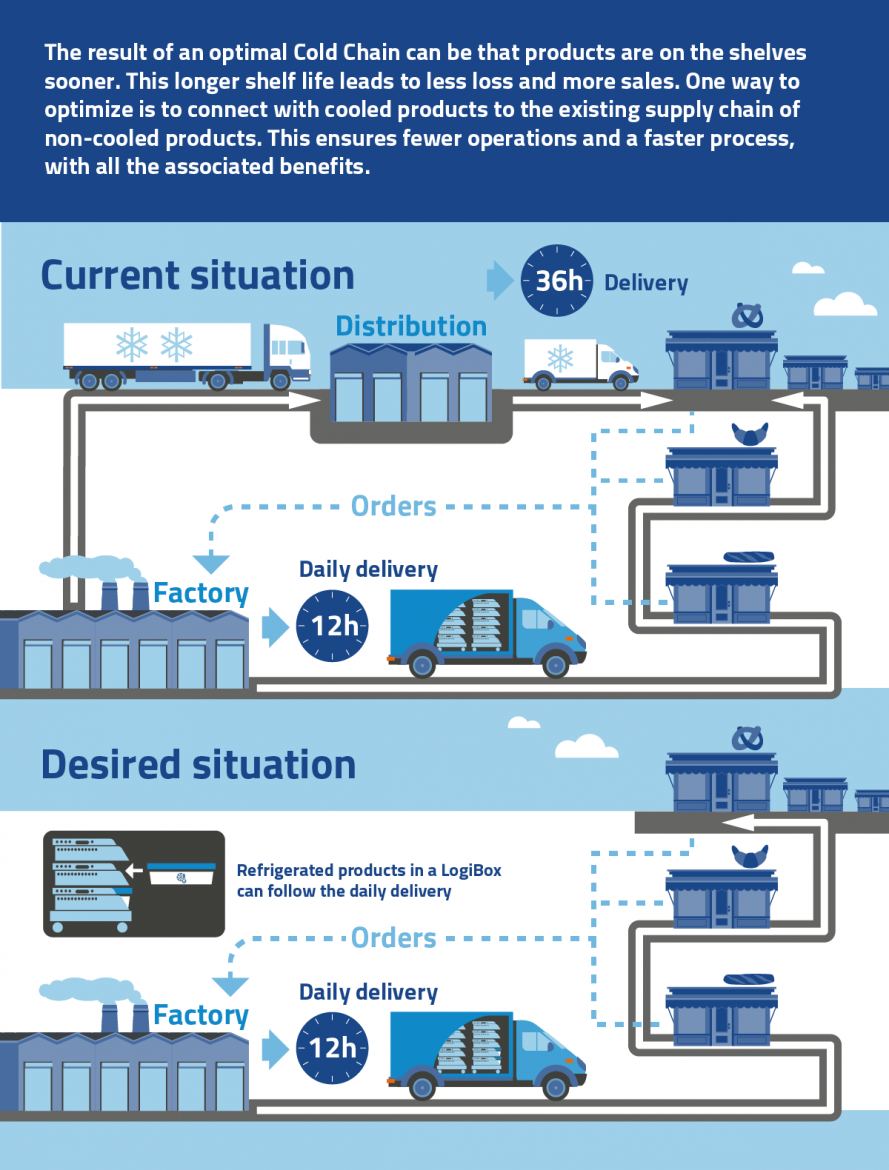 The result of an optimal Cold Chain can be that products are on the shelves sooner. This longer shelf life leads to less loss and more sales. One way to optimize is to connect with cooled products to the existing supply chain of non-cooled products. This ensures fewer operations and a faster process, with all the associated benefits.

Current situation

36h Delivery

Distribution

Orders

Factory

Daily delivery

12h

Desired situation

Refrigerated products in a LogiBox can follow the daily delivery

Orders

Factory

Daily delivery

12h